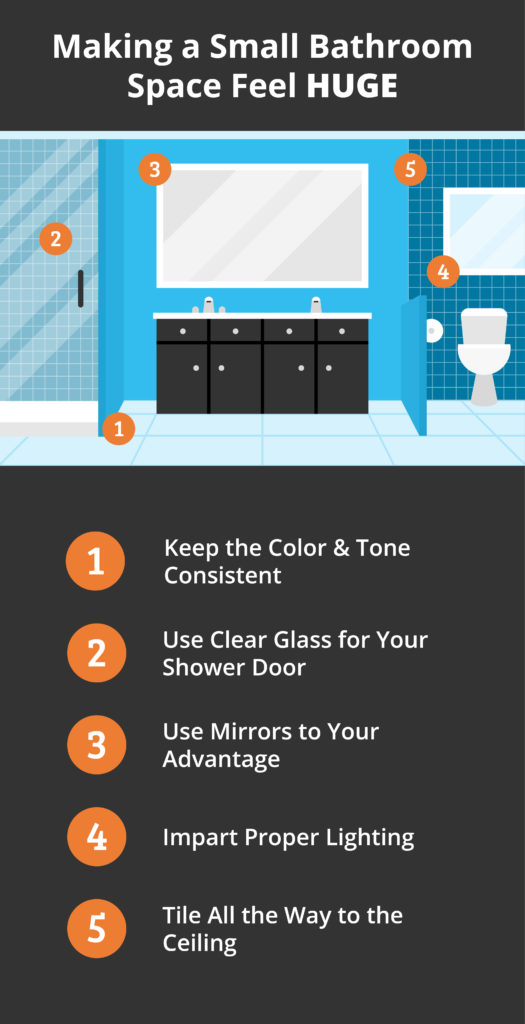 Making a Small Bathroom Space Feel HUGE

3

5

2

4

1

1 Keep the Color & Tone Consistent

2 Use Clear Glass for Your Shower Door

3 Use Mirrors to Your Advantage

4 Impart Proper Lighting

5 Tile All the Way to the Ceiling