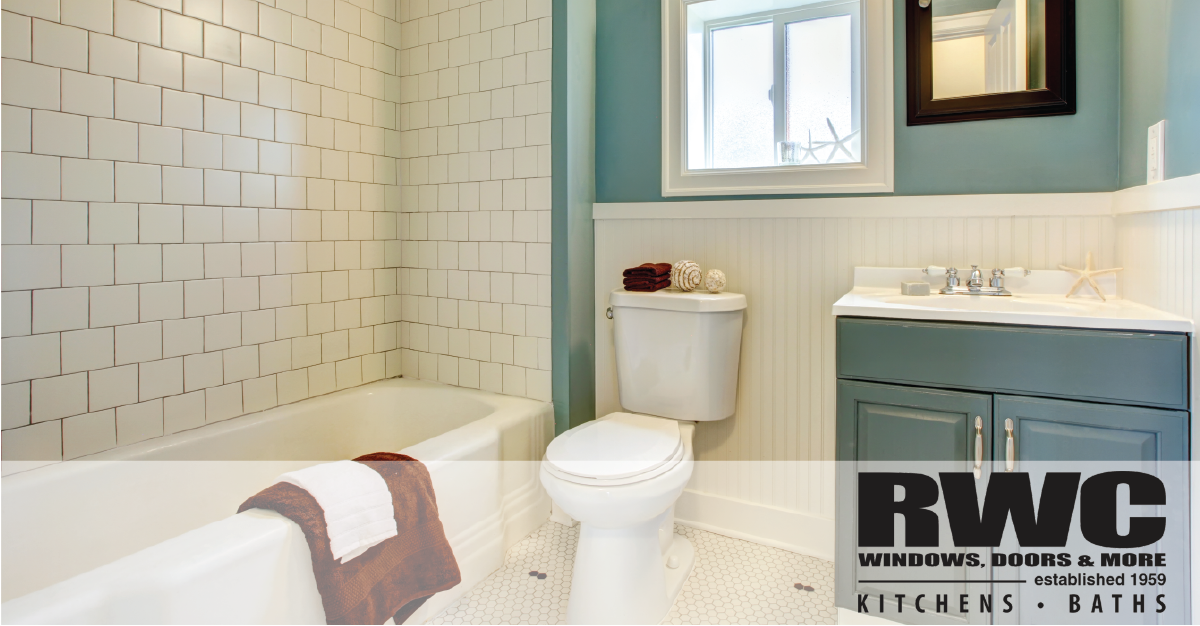 RWC
WINDOWS, DOORS & MORE
established 1959
KITCHENS • BATHS