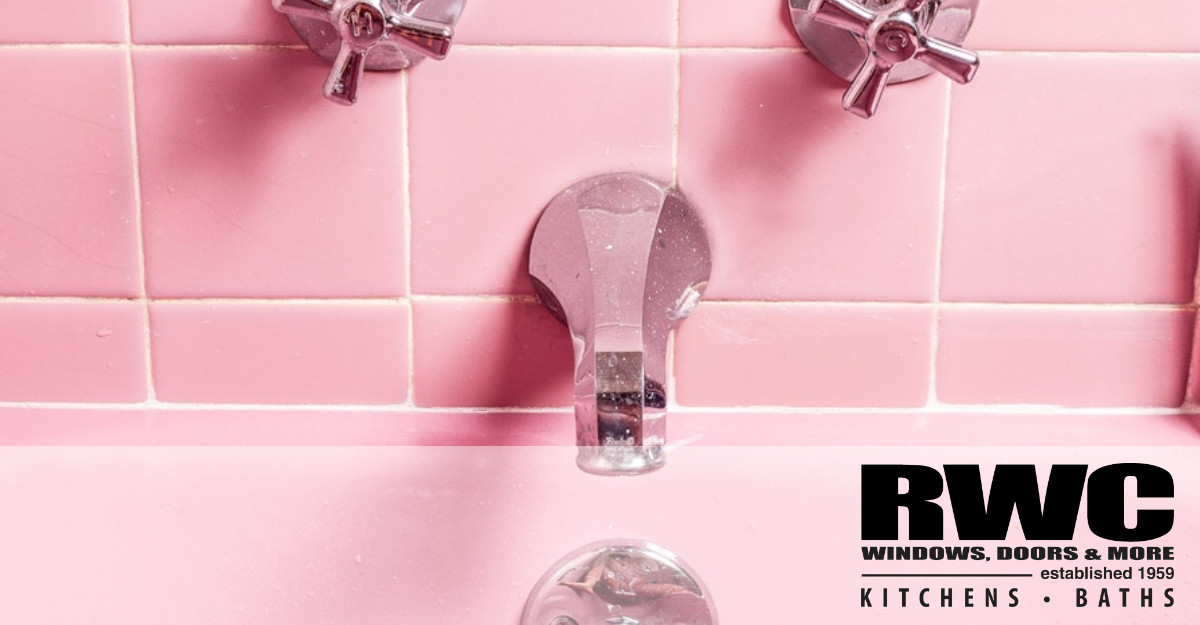 H

C

RWC
WINDOWS, DOORS & MORE
established 1959
KITCHENS • BATHS